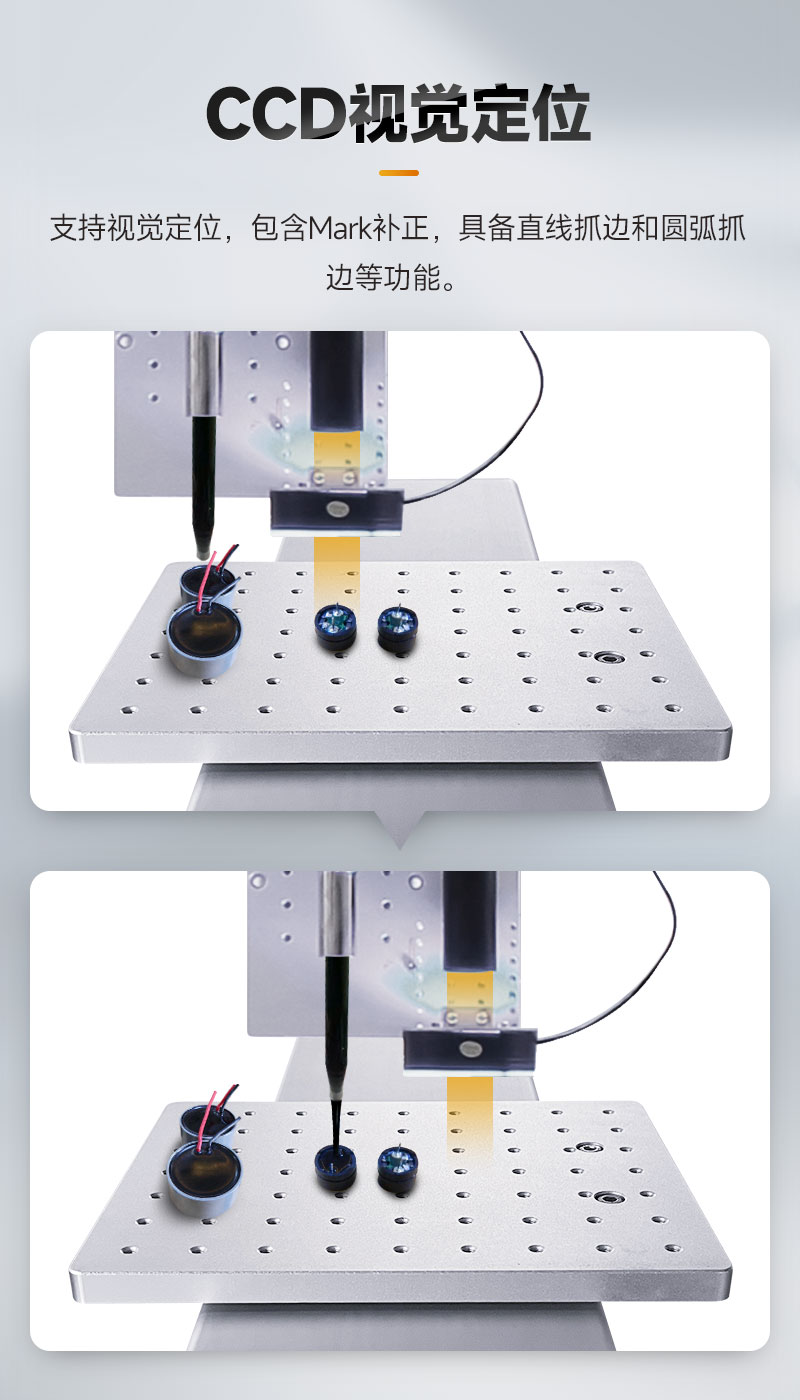 CCD视觉定位

支持视觉定位，包含Mark补正，具备直线抓边和圆弧抓边等功能。