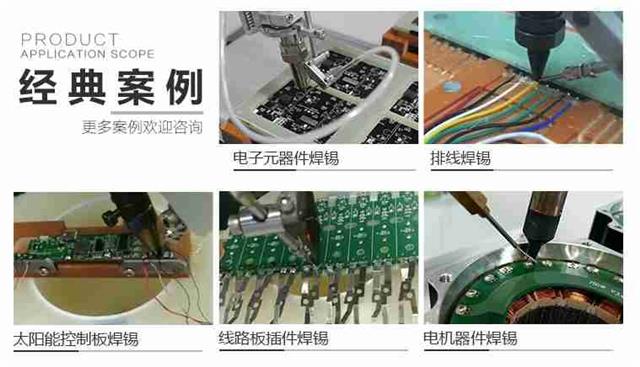 PRODUCT
APPLICATION SCOPE

经典案例

更多案例欢迎咨询

电子元器件焊锡

排线焊锡

太阳能控制板焊锡

线路板插件焊锡

电机器件焊锡